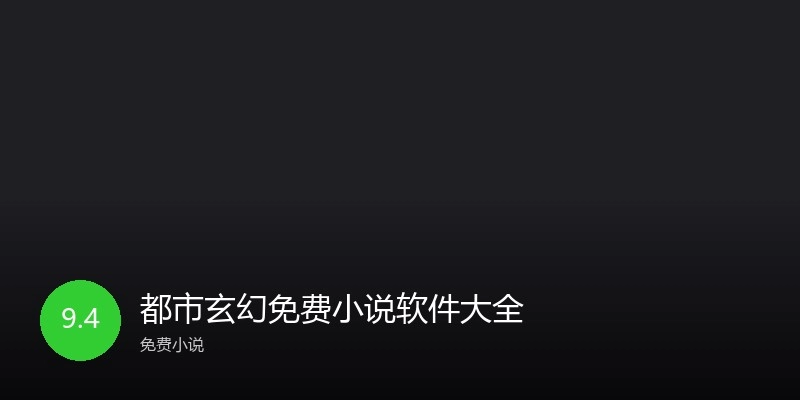 9.4

都市玄幻免费小说软件大全

免费小说