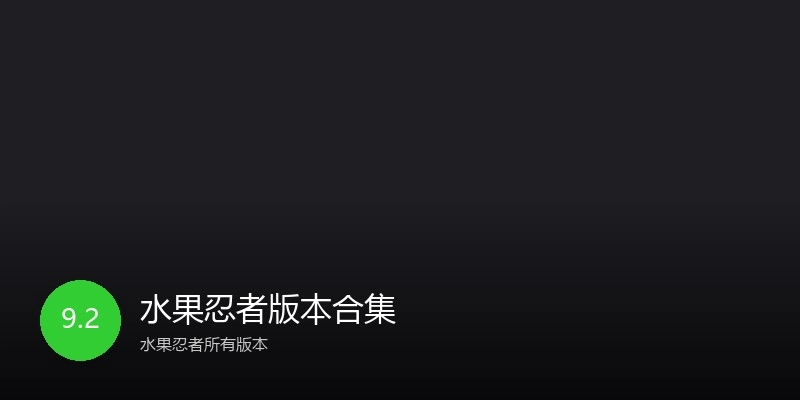 9.2

水果忍者版本合集

水果忍者所有版本