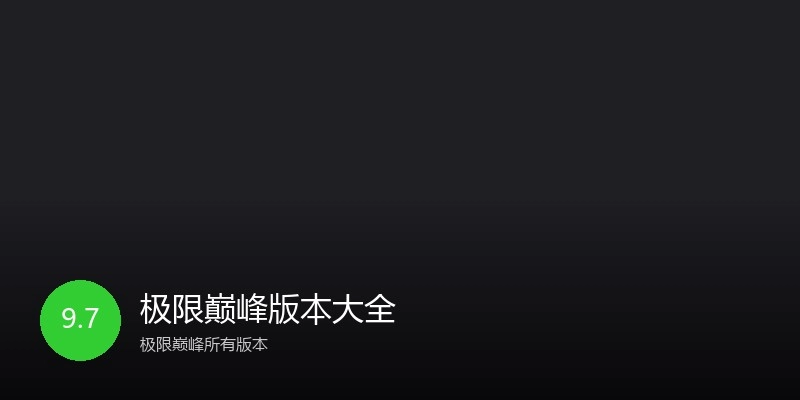 9.7

极限巅峰版本大全

极限巅峰所有版本