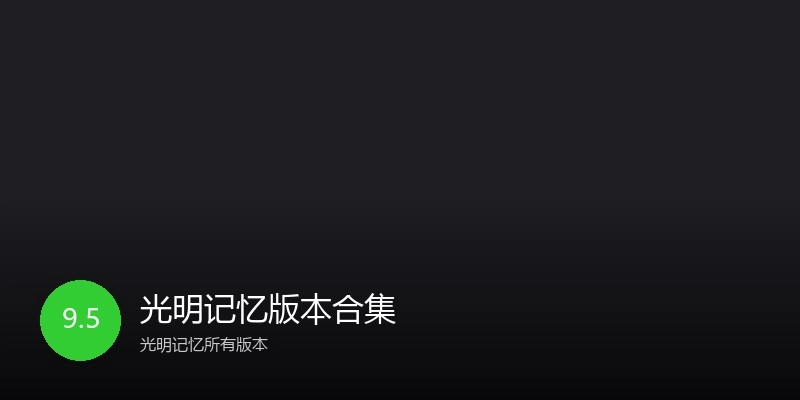 9.5

光明记忆版本合集

光明记忆所有版本