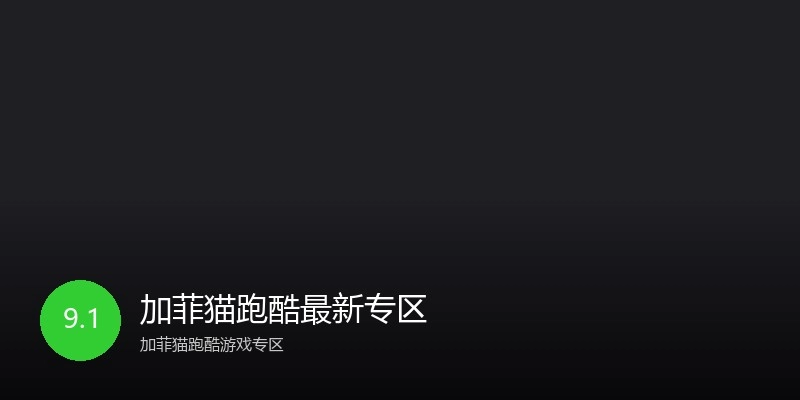 9.1

加菲猫跑酷最新专区

加菲猫跑酷游戏专区