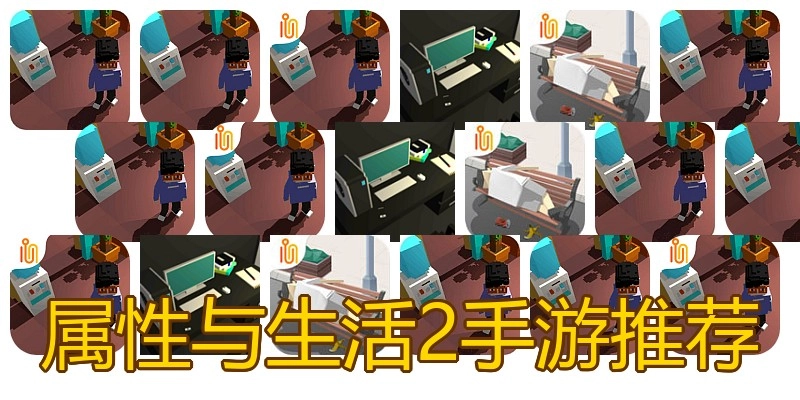 属性与生活2手游推荐