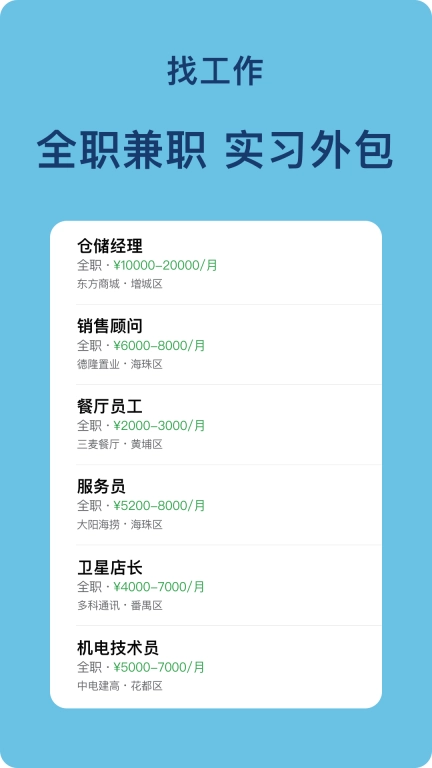 找工作

全职兼职 实习外包

仓储经理
全职 · ¥10000–20000/月
东方商城 · 增城区

销售顾问
全职 · ¥6000–8000/月
德隆置业 · 海珠区

餐厅员工
全职 · ¥2000–3000/月
三麦餐厅 · 黄埔区

服务员
全职 · ¥5200–8000/月
大阳海捞 · 海珠区

卫星店长
全职 · ¥4000–7000/月
多科通讯 · 番禺区

机电技术员
全职 · ¥5000–7000/月
中电建高 · 花都区